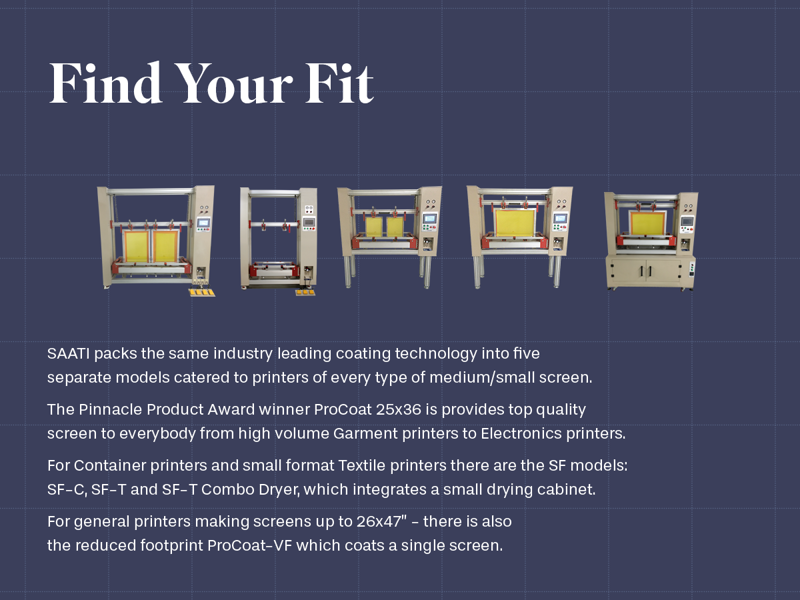 Find Your Fit

SAATI packs the same industry leading coating technology into five separate models catered to printers of every type of medium/small screen.

The Pinnacle Product Award winner ProCoat 25x36 is provides top quality screen to everybody from high volume Garment printers to Electronics printers.

For Container printers and small format Textile printers there are the SF models: SF-C, SF-T and SF-T Combo Dryer, which integrates a small drying cabinet.

For general printers making screens up to 26x47" - there is also the reduced footprint ProCoat-VF which coats a single screen.